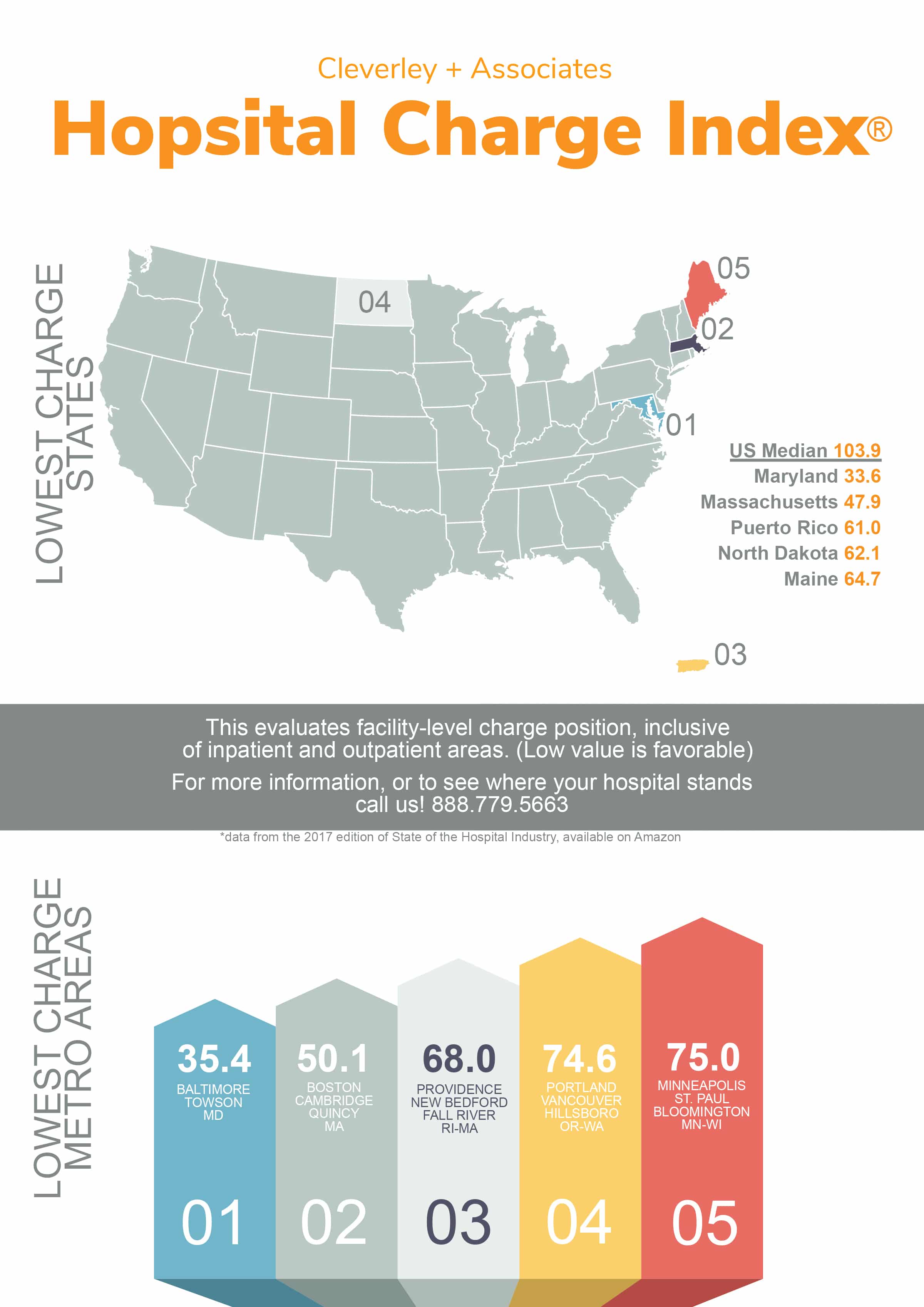 Cleverley + Associates

Hopsital Charge Index®

LOWEST CHARGE STATES

04

05

02

01

03

US Median 103.9
Maryland 33.6
Massachusetts 47.9
Puerto Rico 61.0
North Dakota 62.1
Maine 64.7

This evaluates facility-level charge position, inclusive of inpatient and outpatient areas. (Low value is favorable)

For more information, or to see where your hospital stands call us! 888.779.5663

*data from the 2017 edition of State of the Hospital Industry, available on Amazon

LOWEST CHARGE METRO AREAS

35.4
BALTIMORE
TOWSON
MD
01

50.1
BOSTON
CAMBRIDGE
QUINCY
MA
02

68.0
PROVIDENCE
NEW BEDFORD
FALL RIVER
RI-MA
03

74.6
PORTLAND
VANCOUVER
HILLSBORO
OR-WA
04

75.0
MINNEAPOLIS
ST. PAUL
BLOOMINGTON
MN-WI
05